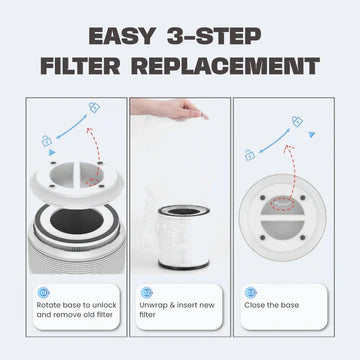 EASY 3-STEP FILTER REPLACEMENT

01
Rotate base to unlock and remove old filter

02
Unwrap & insert new filter

03
Close the base